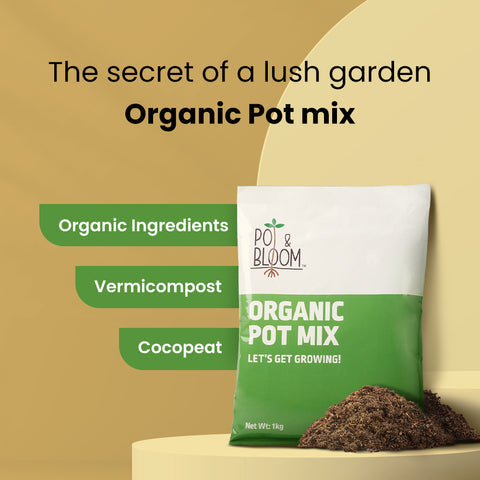 The secret of a lush garden
Organic Pot mix

Organic Ingredients

Vermicompost

Cocopeat

POT & BLOOM™

ORGANIC POT MIX

LET'S GET GROWING!

Net Wt: 1kg